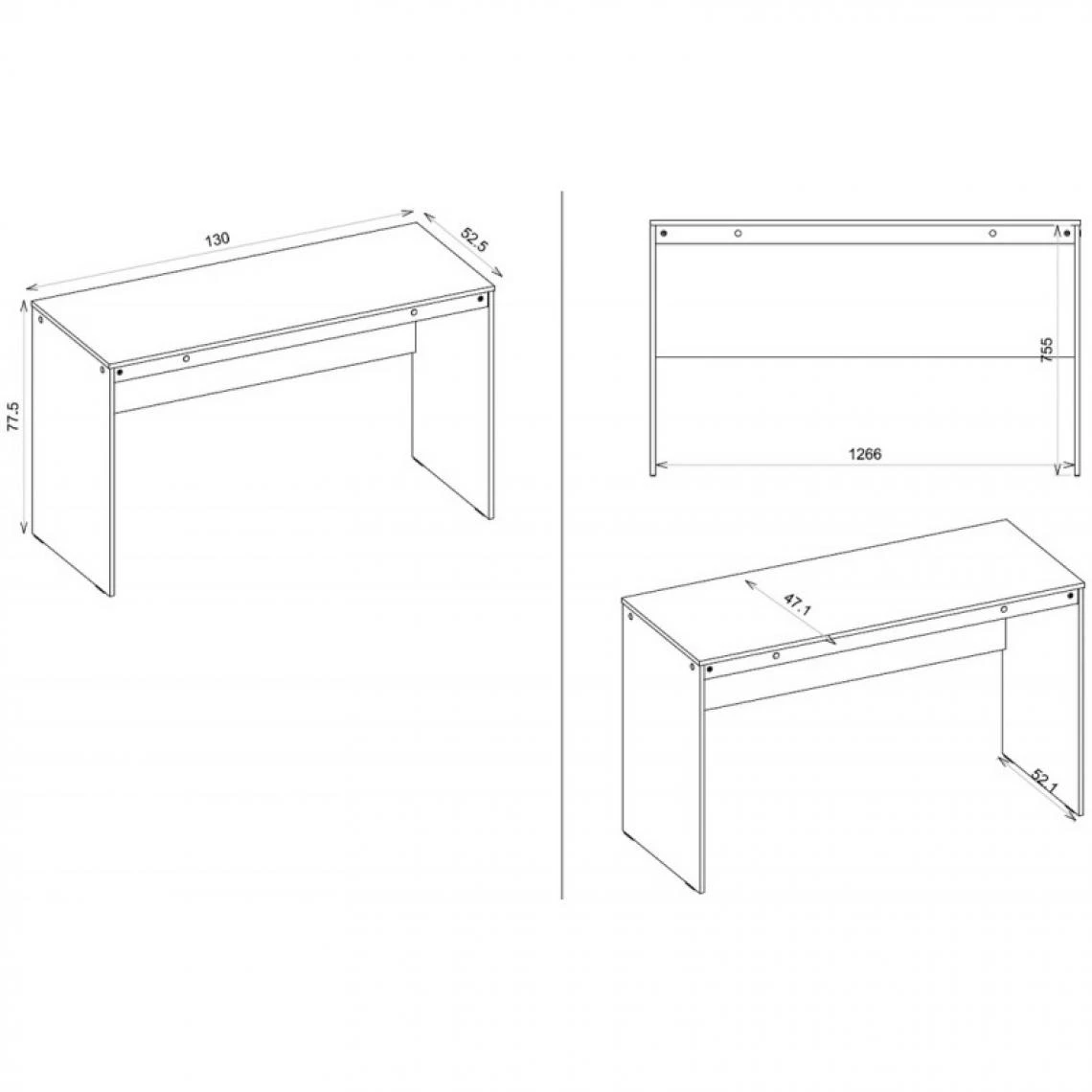 130
52.5
77.5
755
1266
47.1
52.1